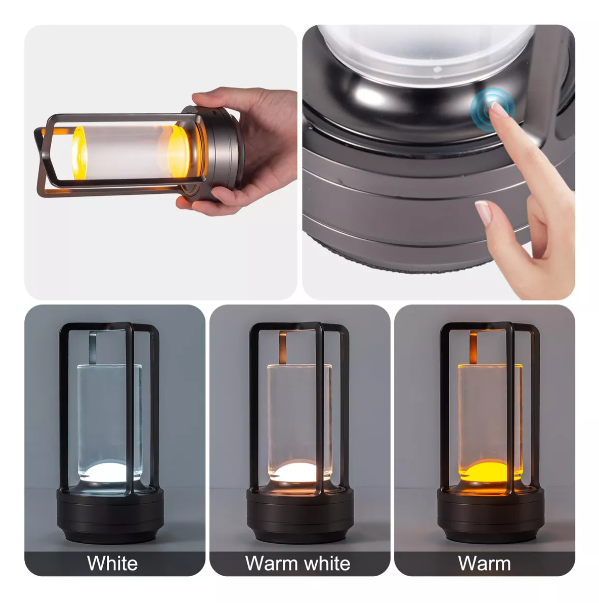 White

Warm white

Warm